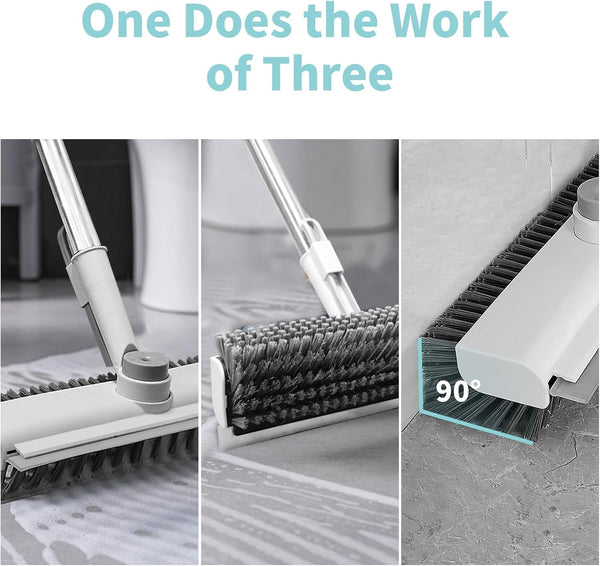 One Does the Work of Three

90°