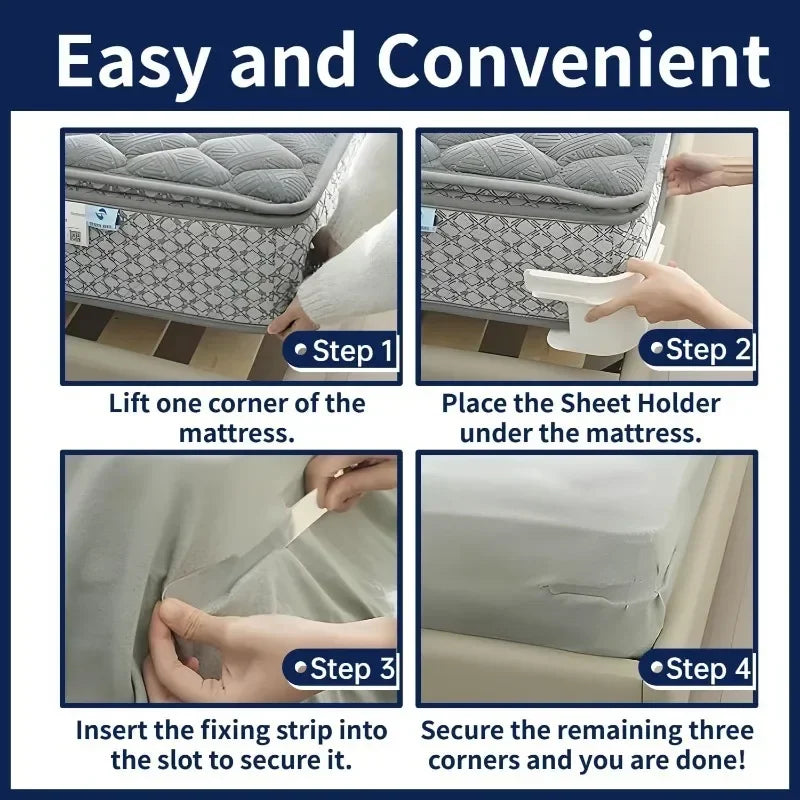 Easy and Convenient

Step 1

Lift one corner of the mattress.

Step 2

Place the Sheet Holder under the mattress.

Step 3

Insert the fixing strip into the slot to secure it.

Step 4

Secure the remaining three corners and you are done!